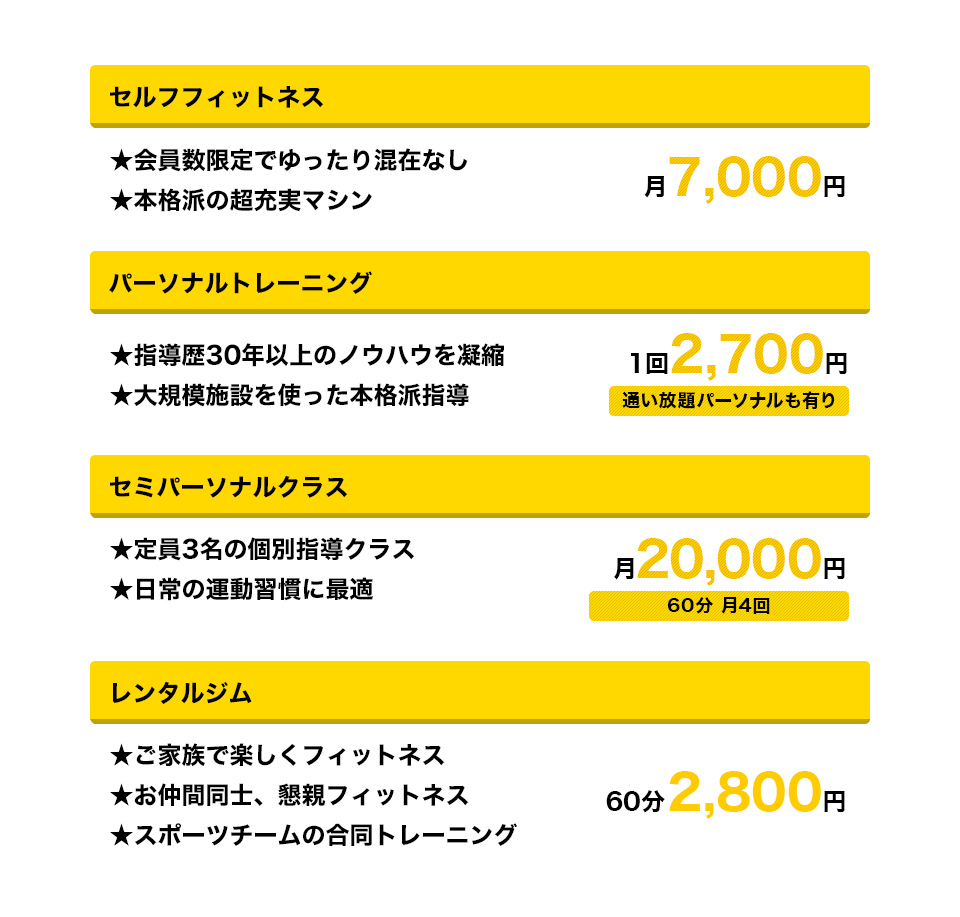 セルフフィットネス

★会員数限定でゆったり混在なし
★本格派の超充実マシン

月7,000円

パーソナルトレーニング

★指導歴30年以上のノウハウを凝縮
★大規模施設を使った本格派指導

1回2,700円
通い放題パーソナルも有り

セミパーソナルクラス

★定員3名の個別指導クラス
★日常の運動習慣に最適

月20,000円
60分 月4回

レンタルジム

★ご家族で楽しくフィットネス
★お仲間同士、懇親フィットネス
★スポーツチームの合同トレーニング

60分2,800円